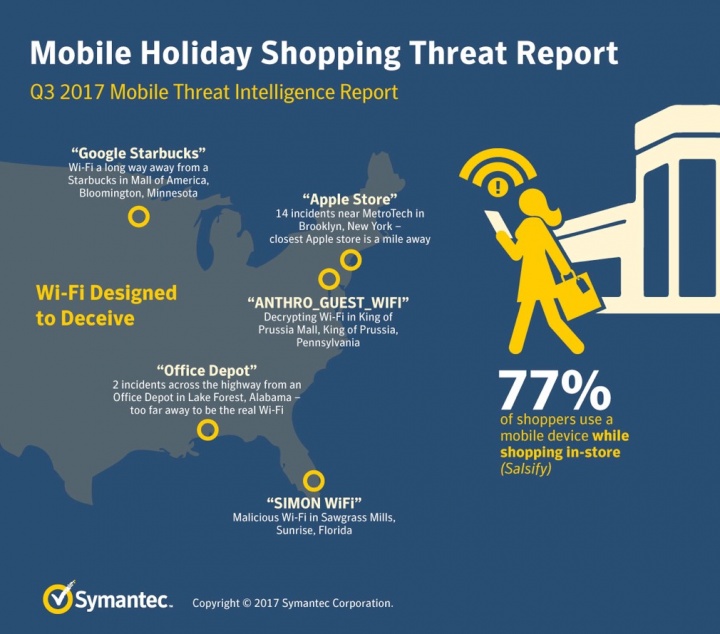 Mobile Holiday Shopping Threat Report

Q3 2017 Mobile Threat Intelligence Report

"Google Starbucks"
Wi-Fi a long way away from a Starbucks in Mall of America, Bloomington, Minnesota

"Apple Store"
14 incidents near MetroTech in Brooklyn, New York – closest Apple store is a mile away

Wi-Fi Designed to Deceive

"ANTHRO_GUEST_WIFI"
Decrypting Wi-Fi in King of Prussia Mall, King of Prussia, Pennsylvania

"Office Depot"
2 incidents across the highway from an Office Depot in Lake Forest, Alabama – too far away to be the real Wi-Fi

"SIMON WiFi"
Malicious Wi-Fi in Sawgrass Mills, Sunrise, Florida

77%
of shoppers use a mobile device while shopping in-store
(Salsify)

Symantec. Copyright © 2017 Symantec Corporation.